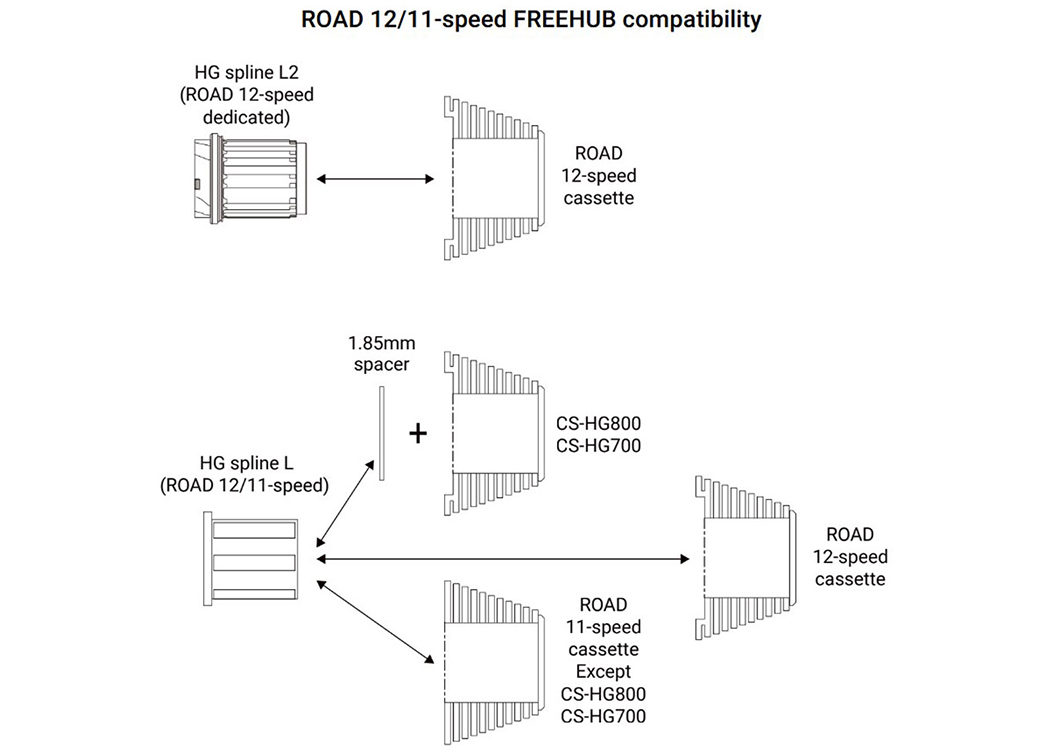 ROAD 12/11-speed FREEHUB compatibility

HG spline L2
(ROAD 12-speed dedicated)

ROAD
12-speed
cassette

1.85mm
spacer

+

CS-HG800
CS-HG700

HG spline L
(ROAD 12/11-speed)

ROAD
12-speed
cassette

ROAD
11-speed
cassette
Except
CS-HG800
CS-HG700